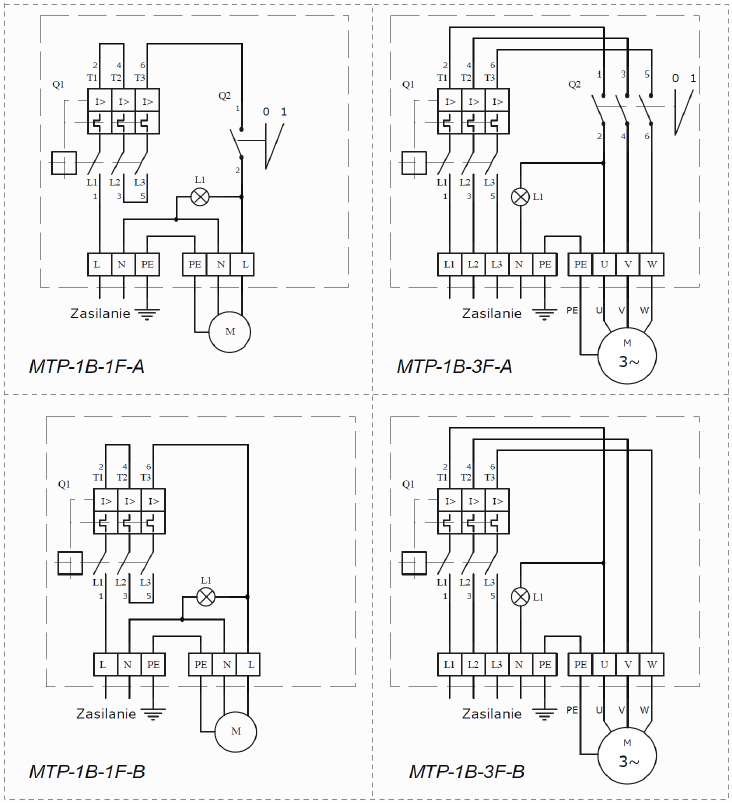 2 4 6
T1 T2 T3
Q1
I> I> I>
Q2
1
0 1
2
L1 L2 L3
1 3 5
L1
L N PE PE N L
Zasilanie
M
MTP-1B-1F-A

2 4 6
T1 T2 T3
Q1
I> I> I>
Q2
1 3 5
0 1
2 4 6
L1 L2 L3
1 3 5
L1
L1 L2 L3 N PE PE U V W
Zasilanie
PE U V W
M
3~
MTP-1B-3F-A

2 4 6
T1 T2 T3
Q1
I> I> I>
L1 L2 L3
1 3 5
L1
L N PE PE N L
Zasilanie
M
MTP-1B-1F-B

2 4 6
T1 T2 T3
Q1
I> I> I>
L1 L2 L3
1 3 5
L1
L1 L2 L3 N PE PE U V W
Zasilanie
PE U V W
M
3~
MTP-1B-3F-B